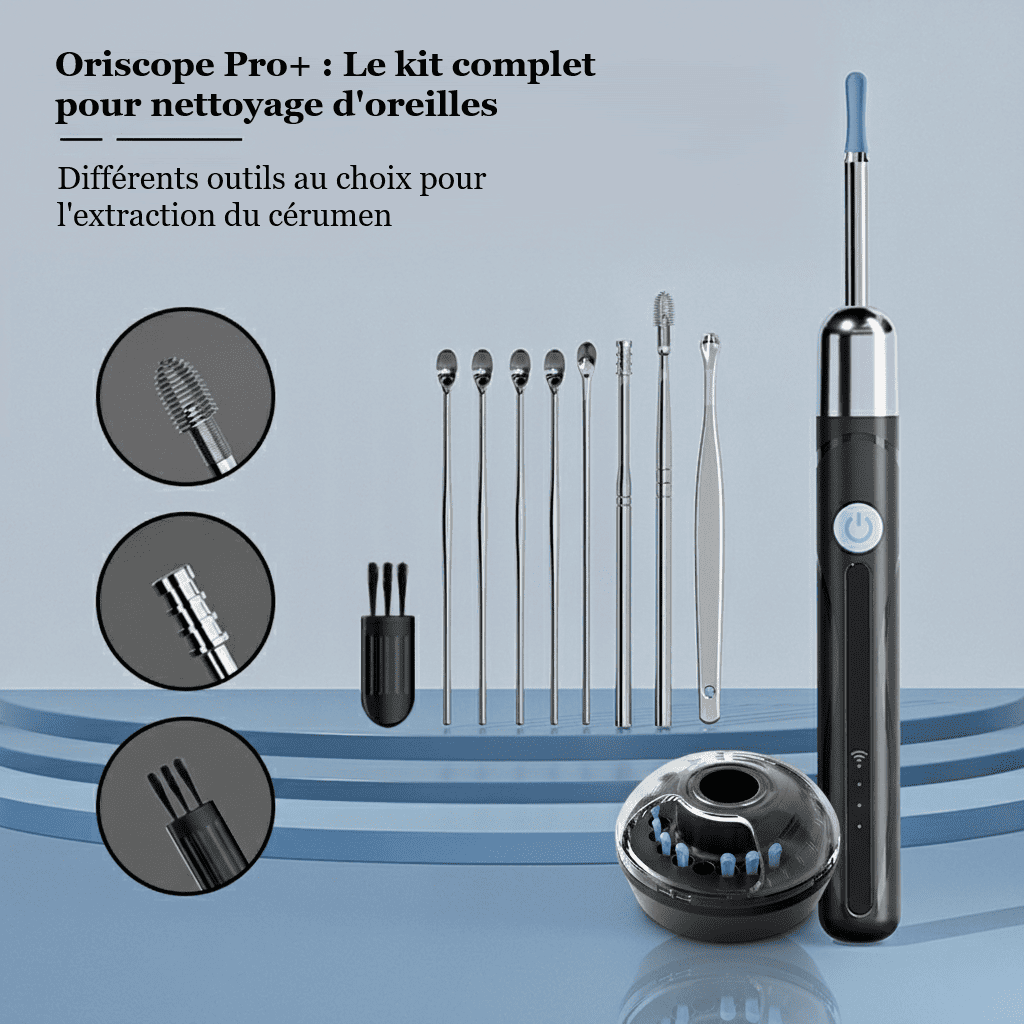 Oriscope Pro+ : Le kit complet pour nettoyage d'oreilles

Différents outils au choix pour l'extraction du cérumen